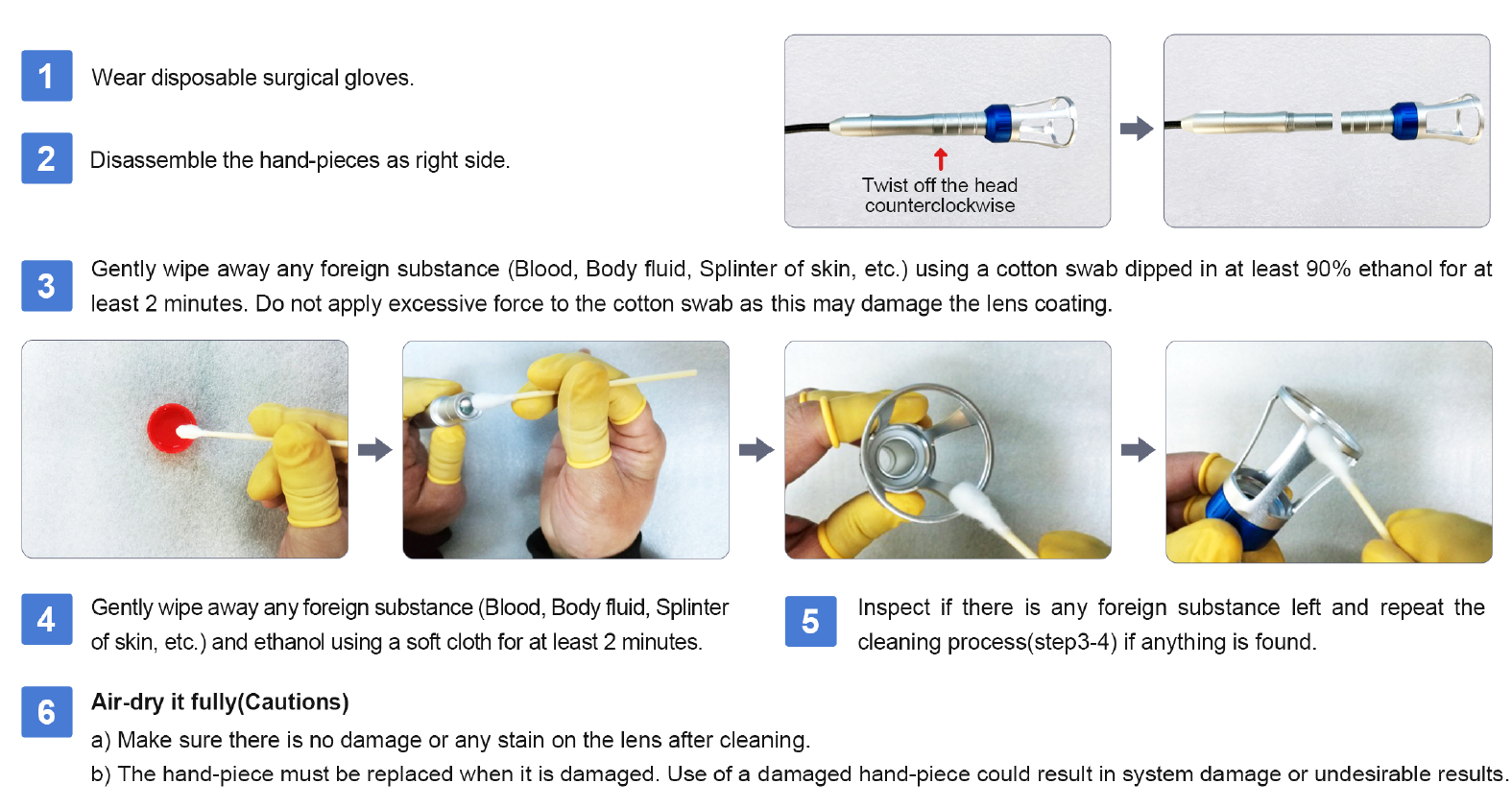 1 Wear disposable surgical gloves.

2 Disassemble the hand-pieces as right side.

Twist off the head counterclockwise

3 Gently wipe away any foreign substance (Blood, Body fluid, Splinter of skin, etc.) using a cotton swab dipped in at least 90% ethanol for at least 2 minutes. Do not apply excessive force to the cotton swab as this may damage the lens coating.

4 Gently wipe away any foreign substance (Blood, Body fluid, Splinter of skin, etc.) and ethanol using a soft cloth for at least 2 minutes.

5 Inspect if there is any foreign substance left and repeat the cleaning process(step3-4) if anything is found.

6 Air-dry it fully(Cautions)

a) Make sure there is no damage or any stain on the lens after cleaning.

b) The hand-piece must be replaced when it is damaged. Use of a damaged hand-piece could result in system damage or undesirable results.